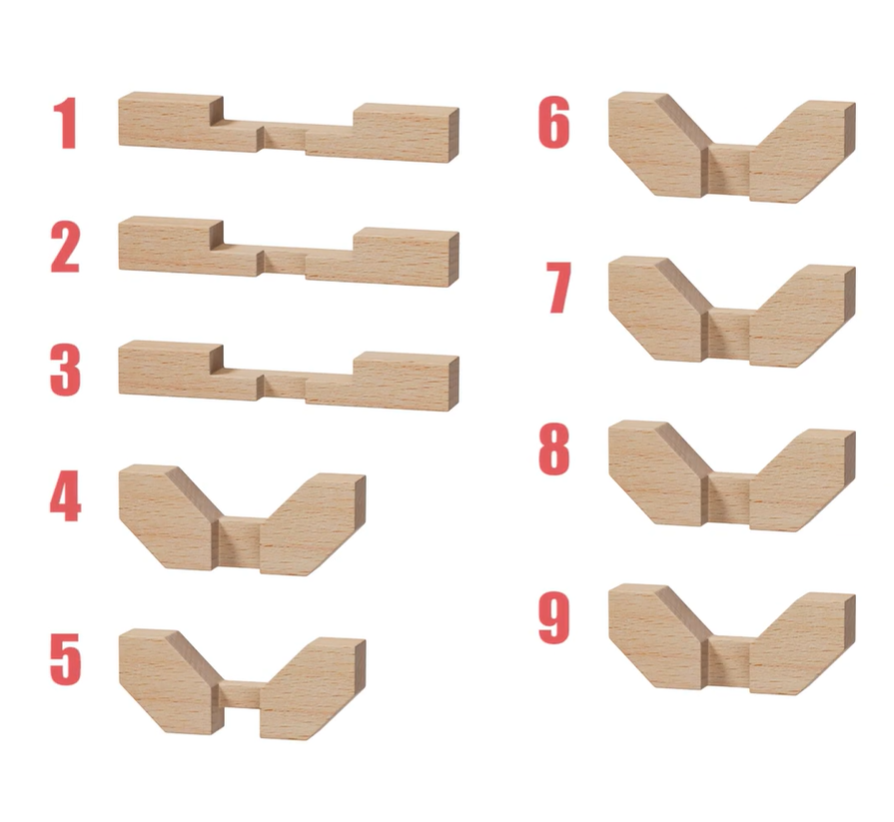 1
2
3
4
5
6
7
8
9